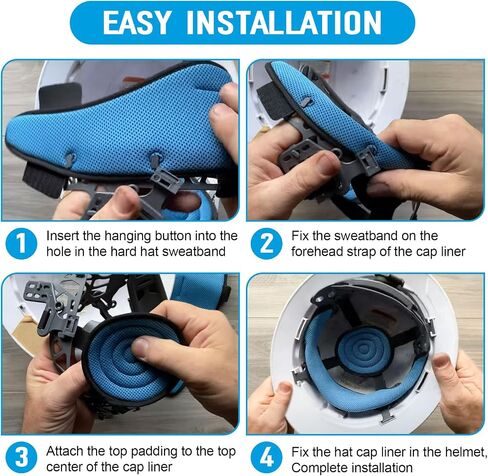 EASY INSTALLATION

1 Insert the hanging button into the hole in the hard hat sweatband

2 Fix the sweatband on the forehead strap of the cap liner

3 Attach the top padding to the top center of the cap liner

4 Fix the hat cap liner in the helmet, Complete installation