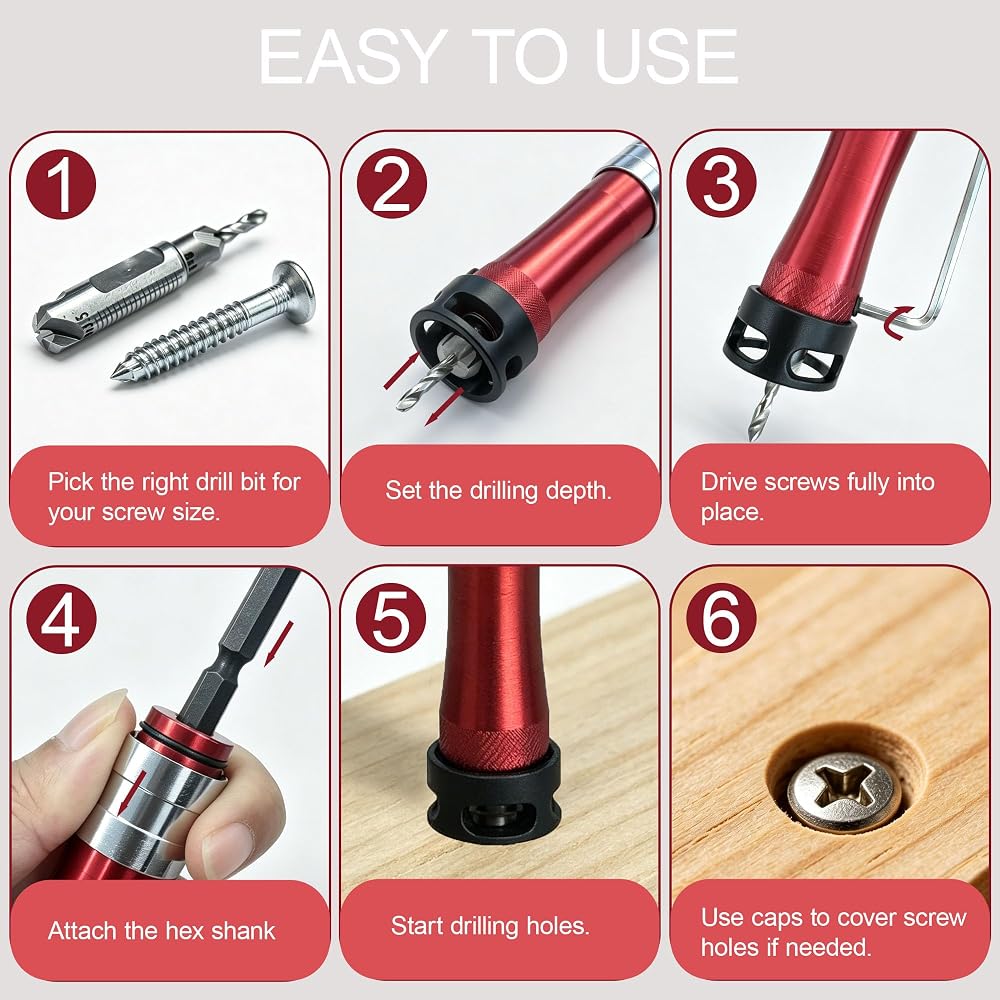 EASY TO USE

1

Pick the right drill bit for your screw size.

2

Set the drilling depth.

3

Drive screws fully into place.

4

Attach the hex shank

5

Start drilling holes.

6

Use caps to cover screw holes if needed.