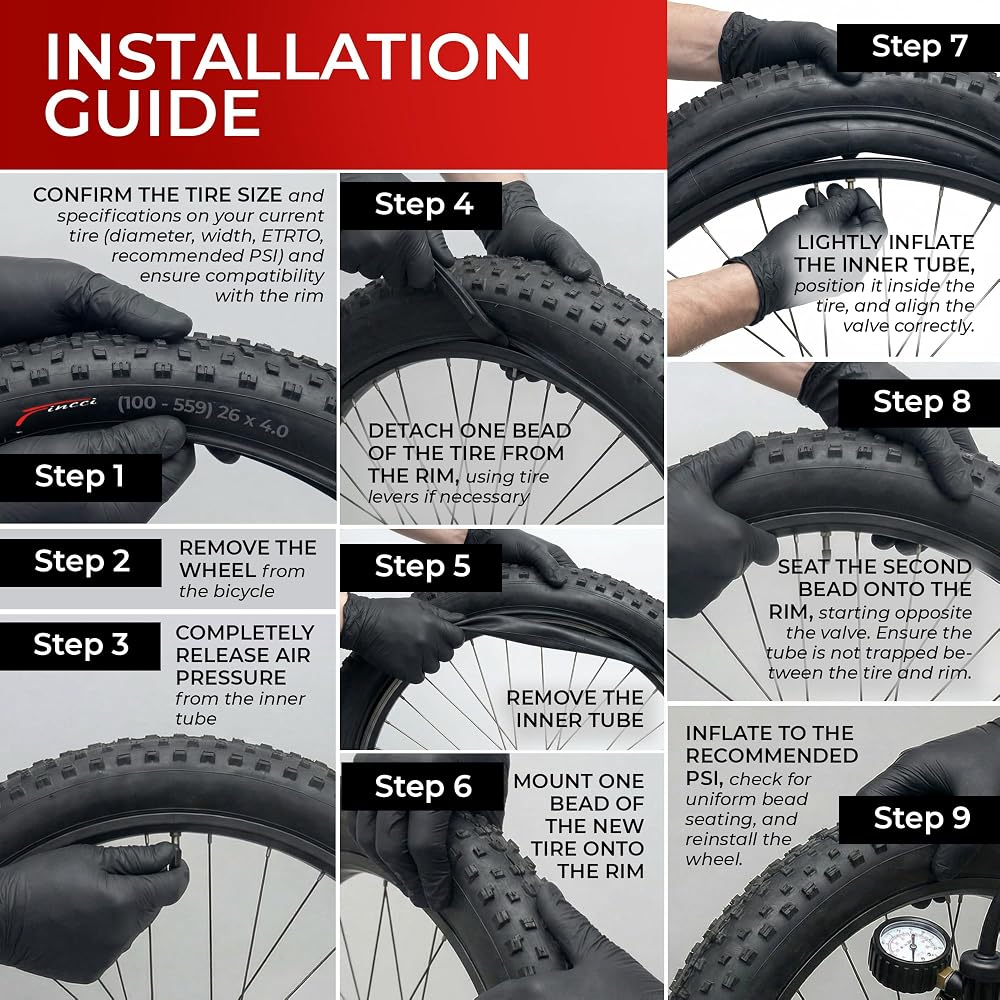 INSTALLATION GUIDE

CONFIRM THE TIRE SIZE and specifications on your current tire (diameter, width, ETRTO, recommended PSI) and ensure compatibility with the rim

Fincci (100 - 559) 26 x 4.0

Step 1

Step 2 REMOVE THE WHEEL from the bicycle

Step 3 COMPLETELY RELEASE AIR PRESSURE from the inner tube

Step 4

DETACH ONE BEAD OF THE TIRE FROM THE RIM, using tire levers if necessary

Step 5

REMOVE THE INNER TUBE

Step 6

MOUNT ONE BEAD OF THE NEW TIRE ONTO THE RIM

Step 7

LIGHTLY INFLATE THE INNER TUBE, position it inside the tire, and align the valve correctly.

Step 8

SEAT THE SECOND BEAD ONTO THE RIM, starting opposite the valve. Ensure the tube is not trapped between the tire and rim.

INFLATE TO THE RECOMMENDED PSI, check for uniform bead seating, and reinstall the wheel.

Step 9