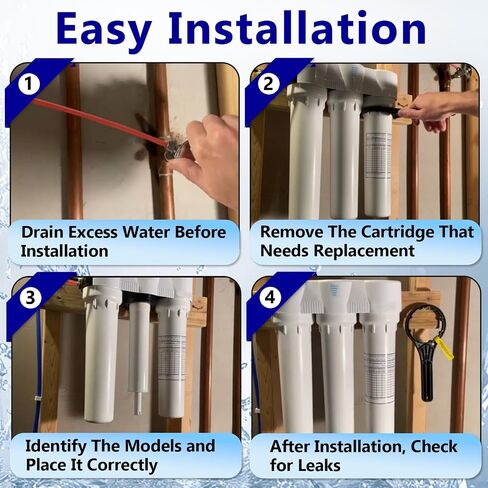 Easy Installation

1

Drain Excess Water Before Installation

2

Remove The Cartridge That Needs Replacement

3

Identify The Models and Place It Correctly

4

After Installation, Check for Leaks