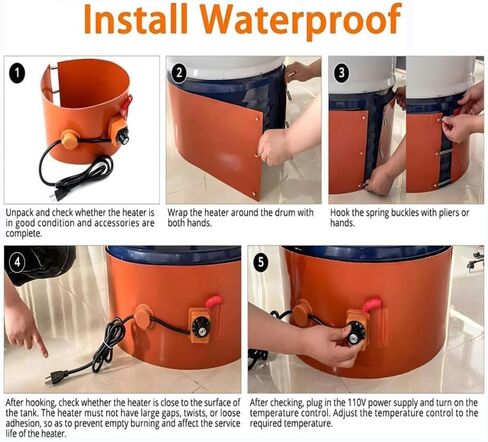 Install Waterproof

1

Unpack and check whether the heater is in good condition and accessories are complete.

2

Wrap the heater around the drum with both hands.

3

Hook the spring buckles with pliers or hands.

4

After hooking, check whether the heater is close to the surface of the tank. The heater must not have large gaps, twists, or loose adhesion, so as to prevent empty burning and affect the service life of the heater.

5

After checking, plug in the 110V power supply and turn on the temperature control. Adjust the temperature control to the required temperature.