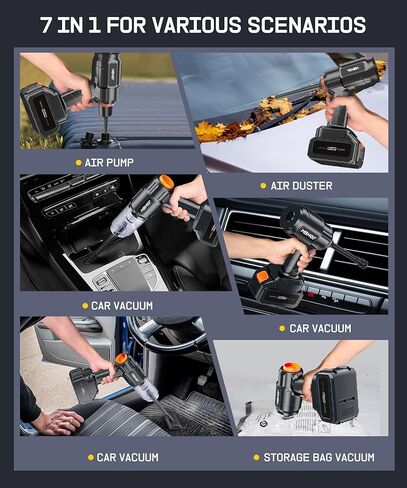 7 IN 1 FOR VARIOUS SCENARIOS

AIR PUMP

AIR DUSTER

CAR VACUUM

CAR VACUUM

CAR VACUUM

STORAGE BAG VACUUM