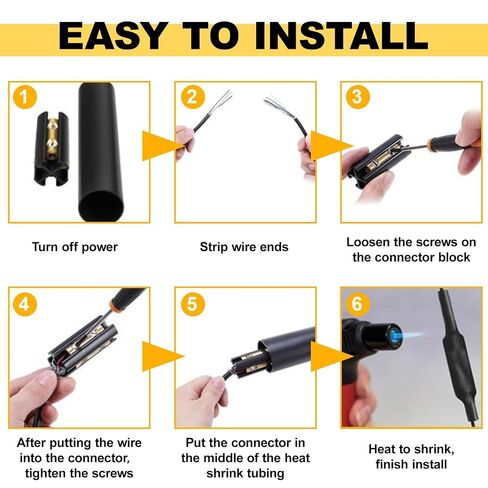 EASY TO INSTALL

1

Turn off power

2

Strip wire ends

3

Loosen the screws on the connector block

4

After putting the wire into the connector, tighten the screws

5

Put the connector in the middle of the heat shrink tubing

6

Heat to shrink, finish install