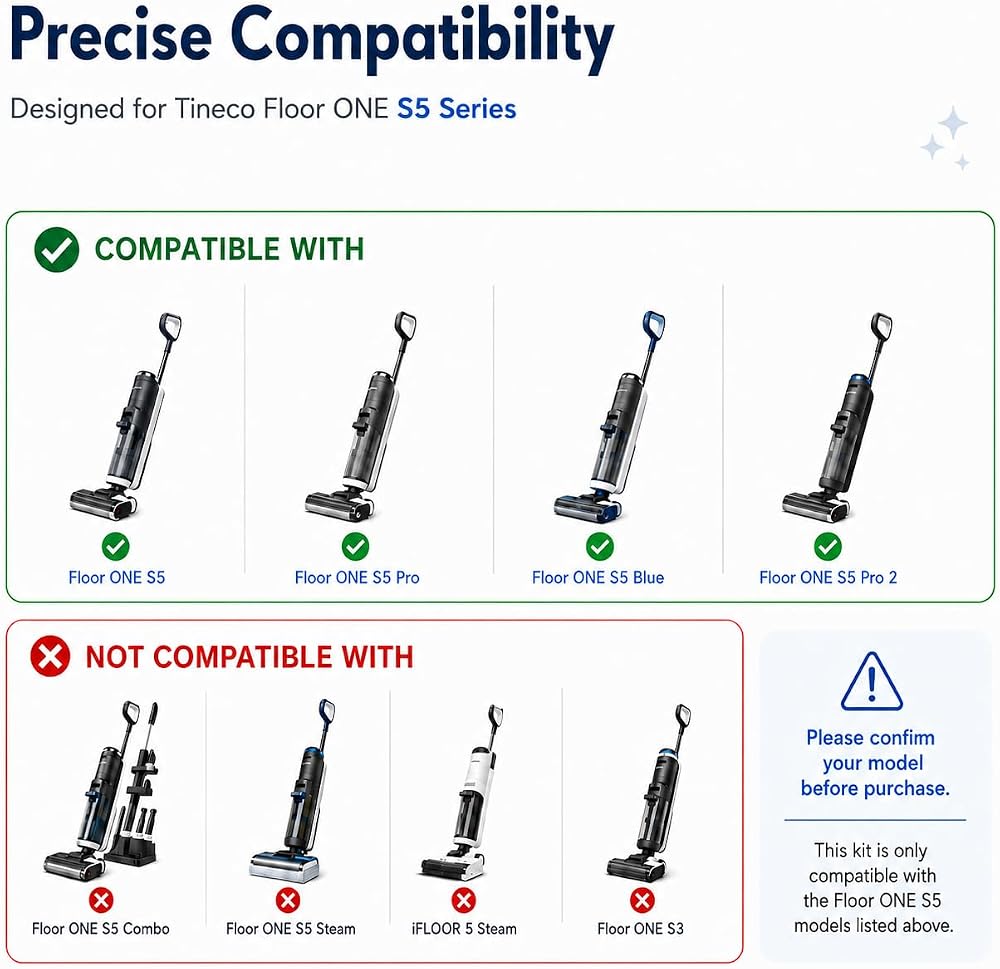 Precise Compatibility

Designed for Tineco Floor ONE S5 Series

COMPATIBLE WITH

Floor ONE S5

Floor ONE S5 Pro

Floor ONE S5 Blue

Floor ONE S5 Pro 2

NOT COMPATIBLE WITH

Floor ONE S5 Combo

Floor ONE S5 Steam

iFLOOR 5 Steam

Floor ONE S3

Please confirm your model before purchase.

This kit is only compatible with the Floor ONE S5 models listed above.