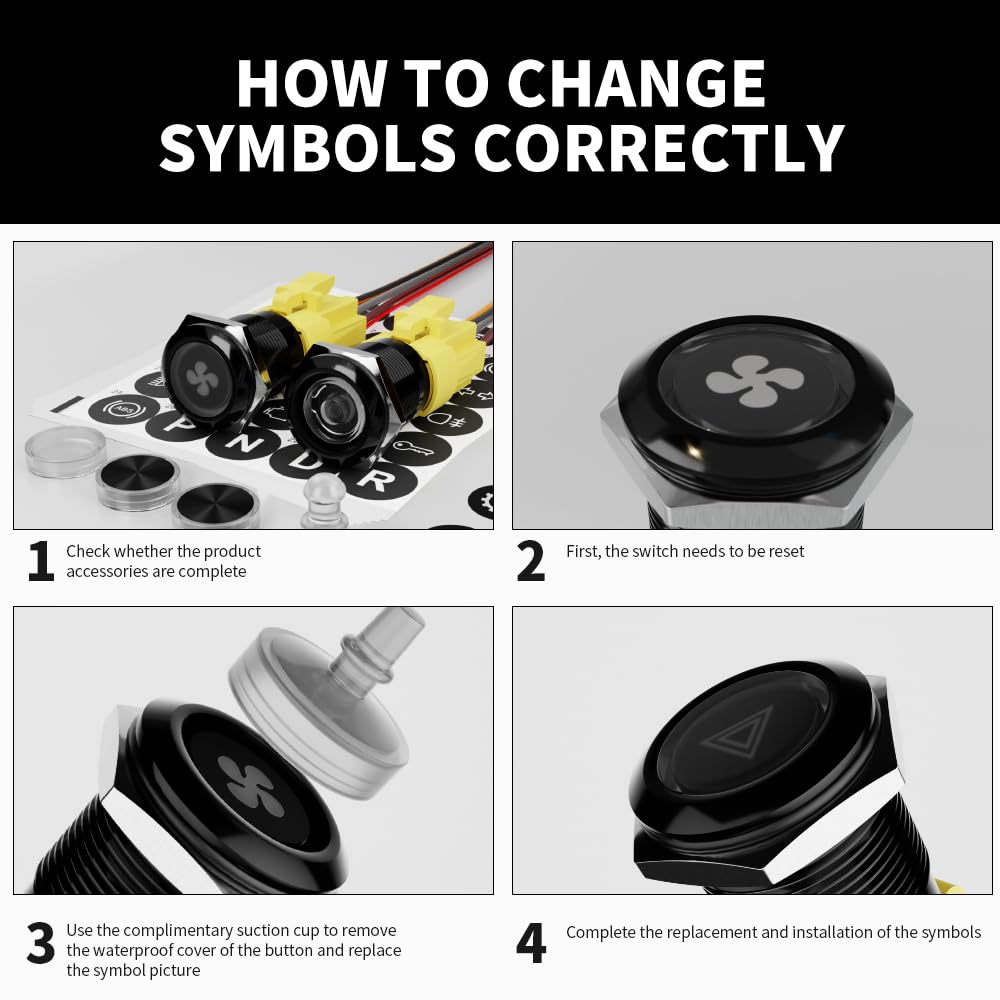 HOW TO CHANGE SYMBOLS CORRECTLY

ABS
P N D R

1 Check whether the product accessories are complete

2 First, the switch needs to be reset

3 Use the complimentary suction cup to remove the waterproof cover of the button and replace the symbol picture

4 Complete the replacement and installation of the symbols