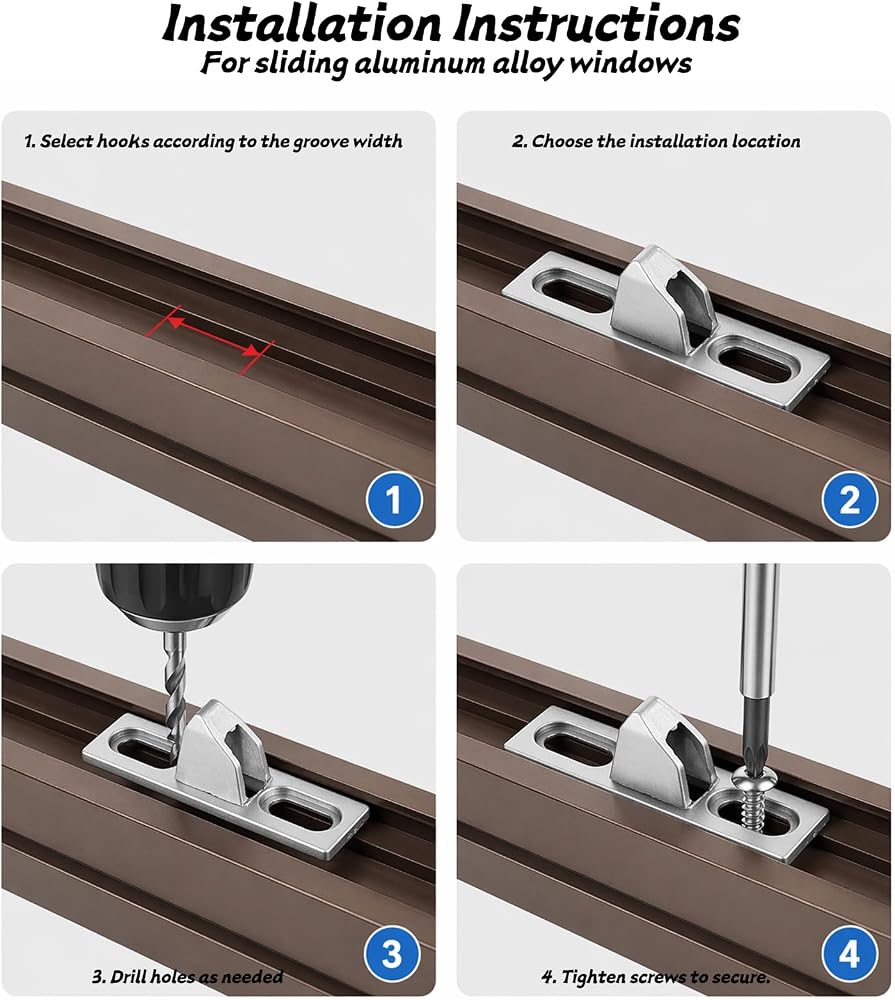 Installation Instructions
For sliding aluminum alloy windows

1. Select hooks according to the groove width

1

2. Choose the installation location

2

3

3. Drill holes as needed

4

4. Tighten screws to secure.