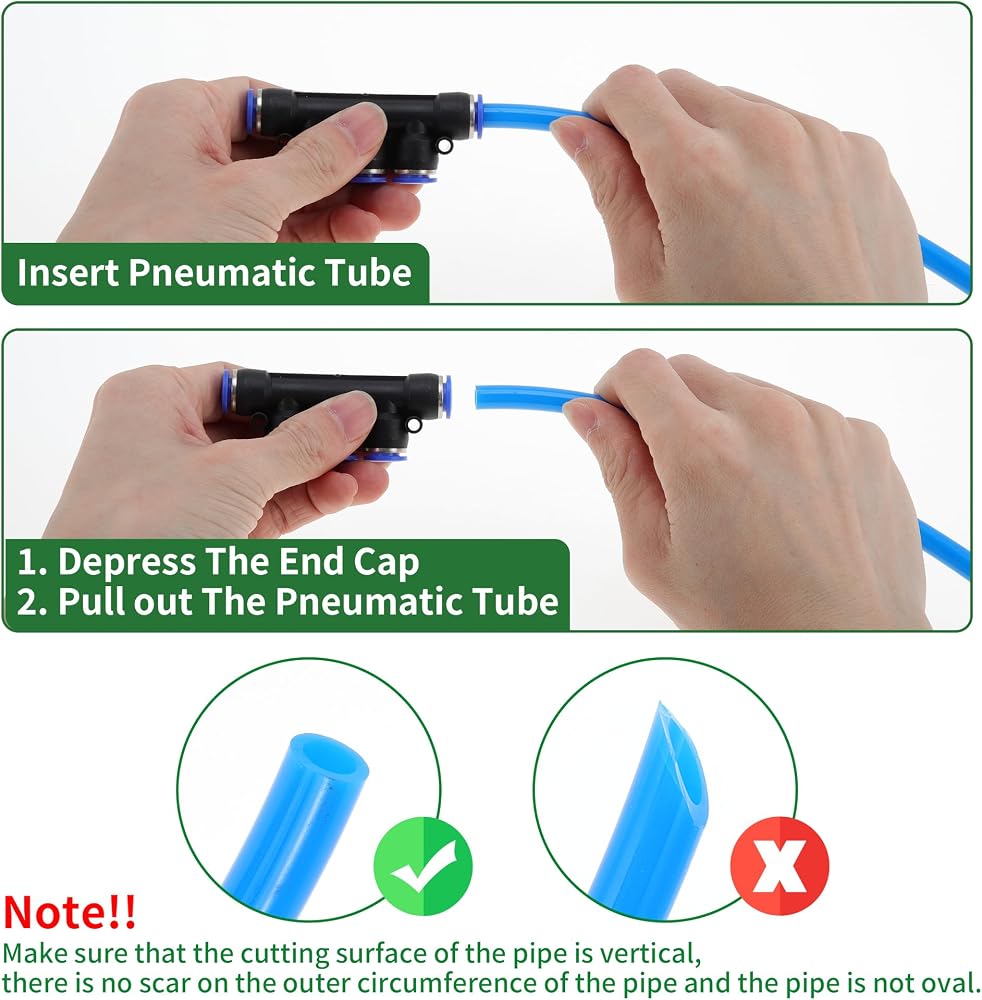 Insert Pneumatic Tube

1. Depress The End Cap
2. Pull out The Pneumatic Tube

Note!!
Make sure that the cutting surface of the pipe is vertical, there is no scar on the outer circumference of the pipe and the pipe is not oval.