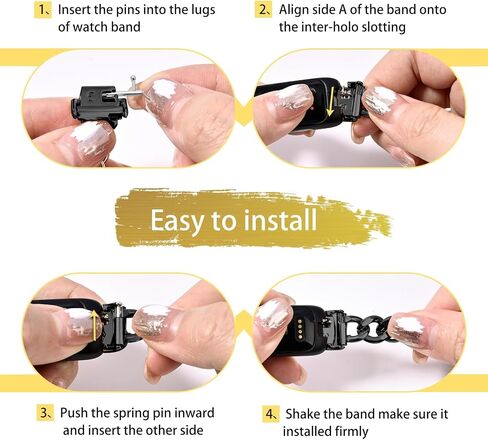 1、Insert the pins into the lugs of watch band

2、Align side A of the band onto the inter-holo slotting

Easy to install

3、Push the spring pin inward and insert the other side

4、Shake the band make sure it installed firmly