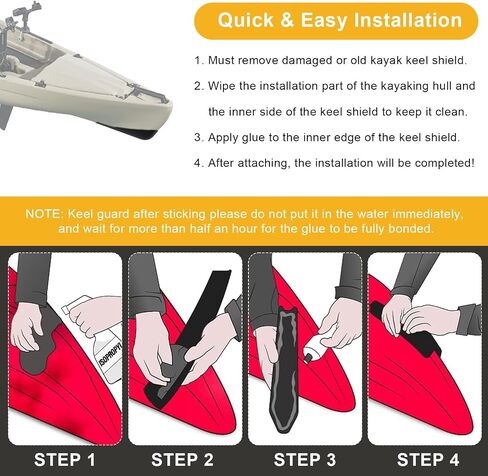 Quick & Easy Installation

1. Must remove damaged or old kayak keel shield.

2. Wipe the installation part of the kayaking hull and the inner side of the keel shield to keep it clean.

3. Apply glue to the inner edge of the keel shield.

4. After attaching, the installation will be completed!

NOTE: Keel guard after sticking please do not put it in the water immediately, and wait for more than half an hour for the glue to be fully bonded.

ISOPROPY

STEP 1

STEP 2

STEP 3

STEP 4