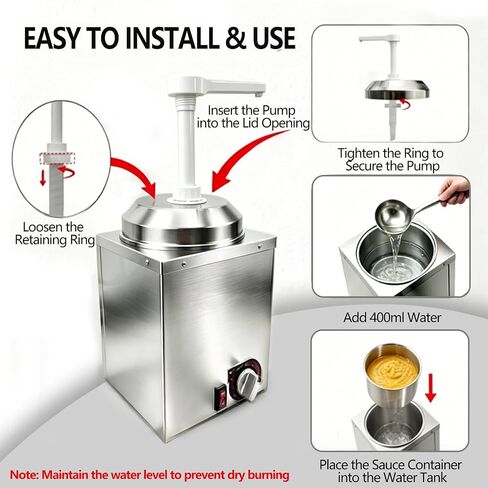 EASY TO INSTALL & USE

Insert the Pump into the Lid Opening

Loosen the Retaining Ring

Tighten the Ring to Secure the Pump

Add 400ml Water

Place the Sauce Container into the Water Tank

Note: Maintain the water level to prevent dry burning