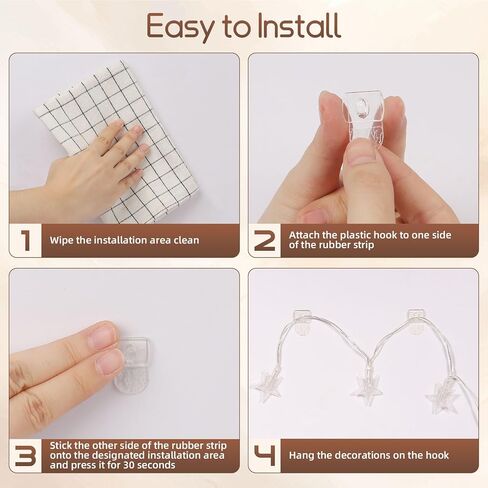 Easy to Install

1 Wipe the installation area clean

2 Attach the plastic hook to one side of the rubber strip

3 Stick the other side of the rubber strip onto the designated installation area and press it for 30 seconds

4 Hang the decorations on the hook