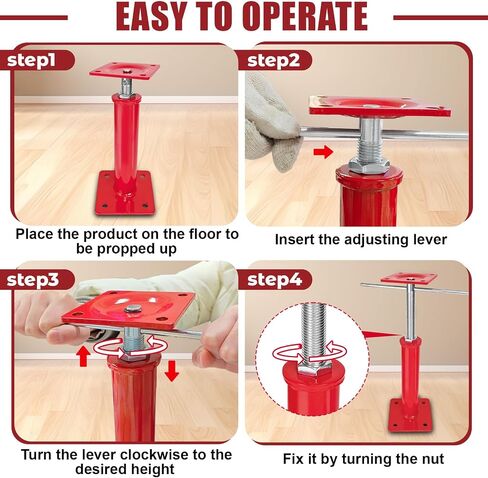 EASY TO OPERATE

step1

Place the product on the floor to be propped up

step2

Insert the adjusting lever

step3

Turn the lever clockwise to the desired height

step4

Fix it by turning the nut