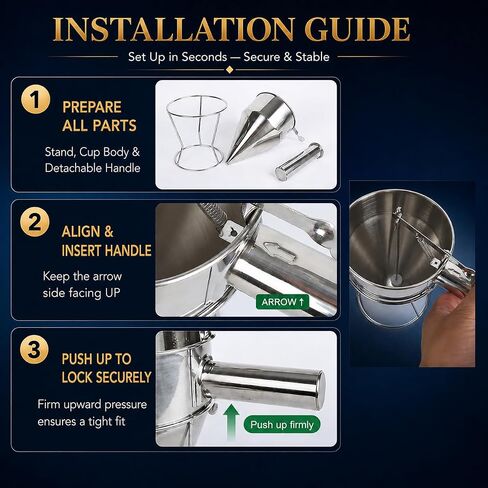 INSTALLATION GUIDE

Set Up in Seconds — Secure & Stable

1

PREPARE ALL PARTS

Stand, Cup Body & Detachable Handle

2

ALIGN & INSERT HANDLE

Keep the arrow side facing UP

ARROW ↑

3

PUSH UP TO LOCK SECURELY

Firm upward pressure ensures a tight fit

Push up firmly