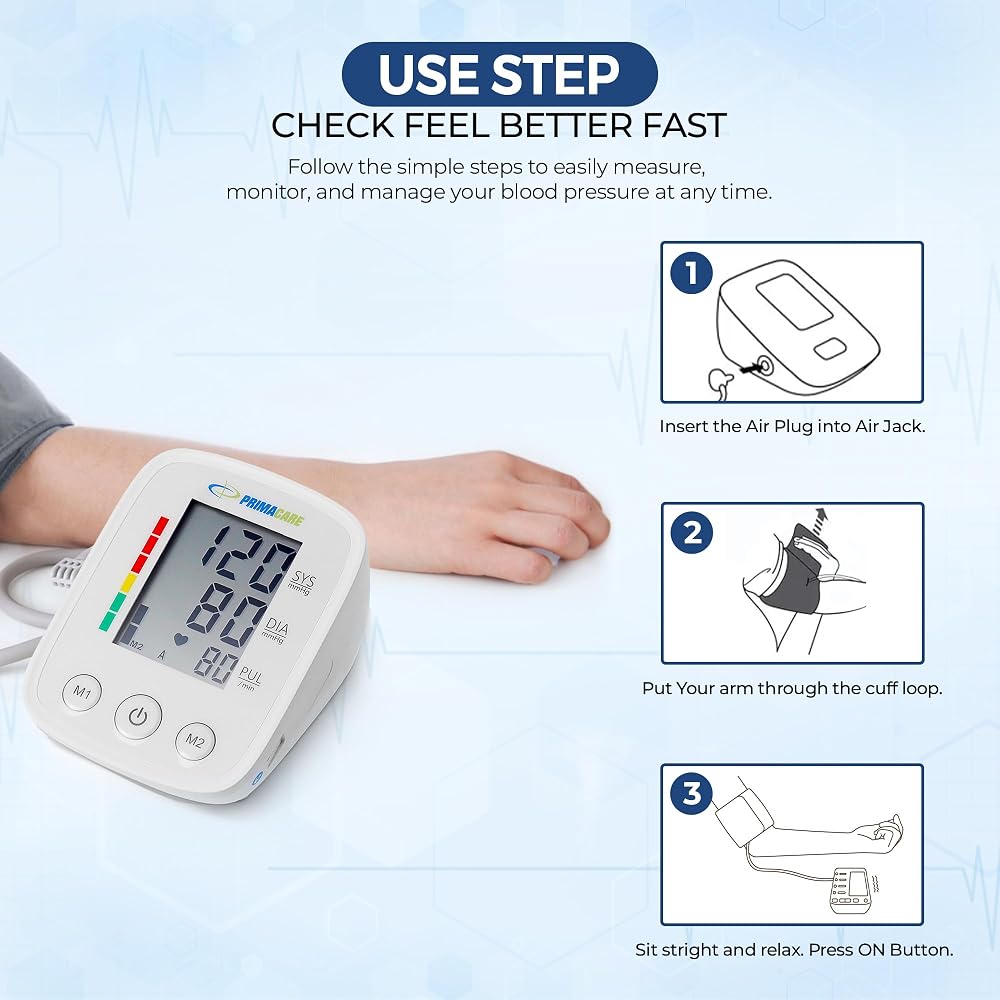 USE STEP
CHECK FEEL BETTER FAST

Follow the simple steps to easily measure, monitor, and manage your blood pressure at any time.

PRIMACARE
120 SYS mmHg
80 DIA mmHg
M2 A
80 PUL /min
M1
M2

1
Insert the Air Plug into Air Jack.

2
Put Your arm through the cuff loop.

3
Sit stright and relax. Press ON Button.