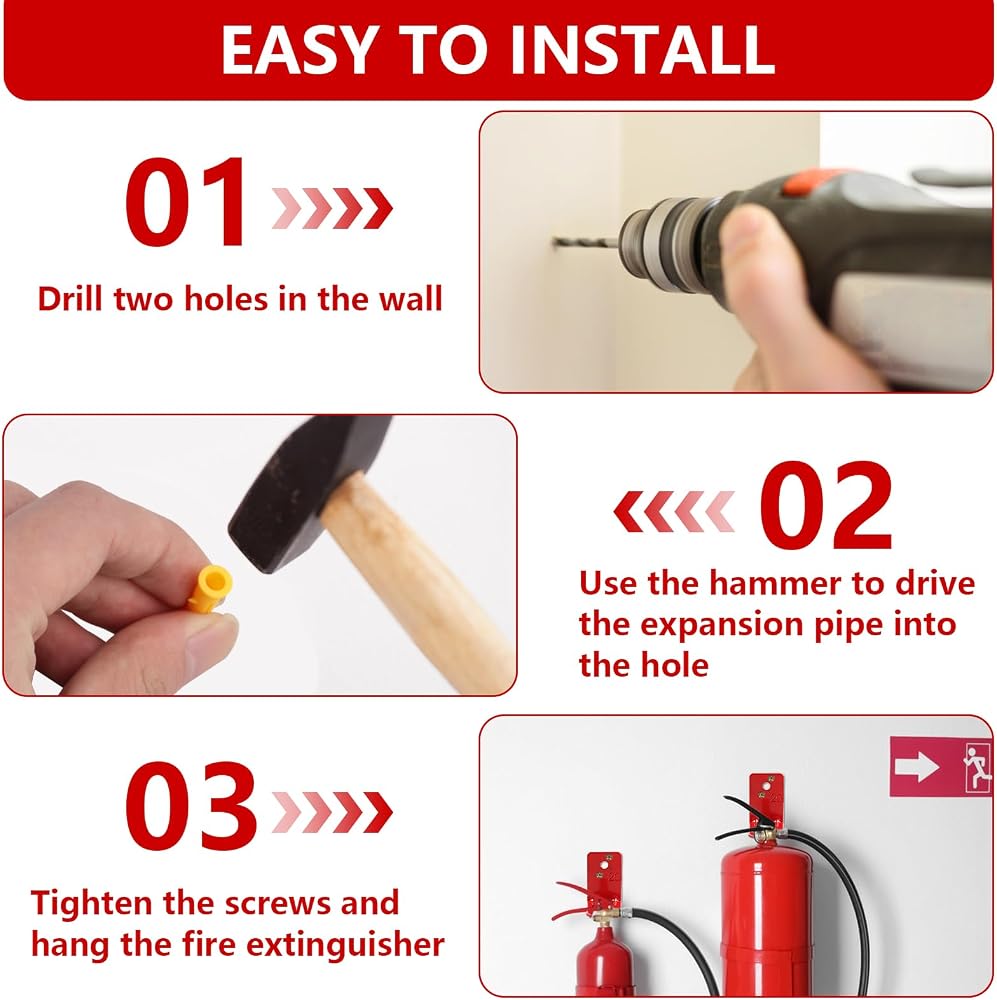 EASY TO INSTALL

01

Drill two holes in the wall

02

Use the hammer to drive the expansion pipe into the hole

03

Tighten the screws and hang the fire extinguisher