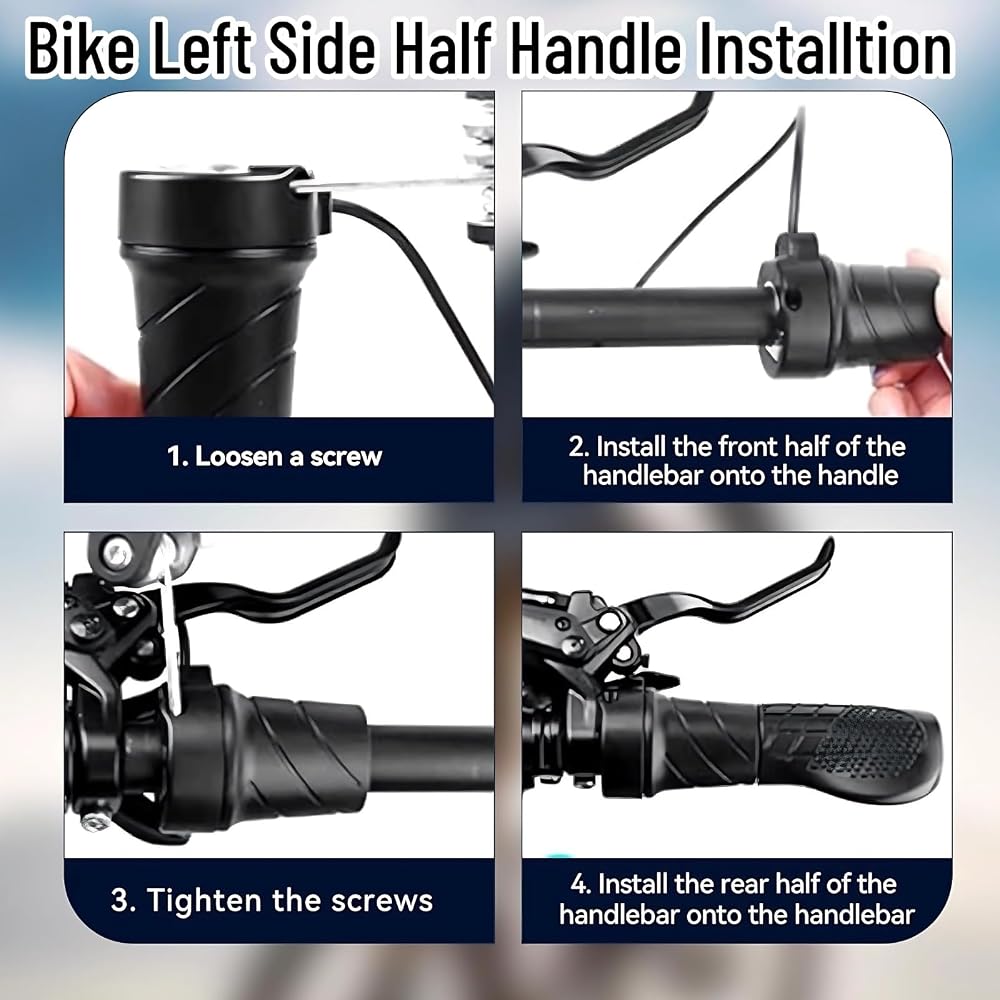 Bike Left Side Half Handle Installtion

1. Loosen a screw

2. Install the front half of the handlebar onto the handle

3. Tighten the screws

4. Install the rear half of the handlebar onto the handlebar