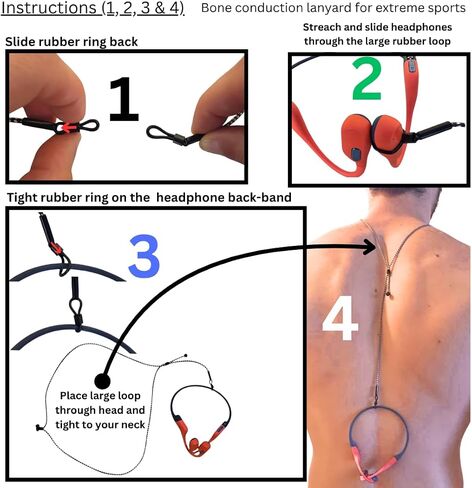 Instructions (1, 2, 3 & 4) Bone conduction lanyard for extreme sports

Slide rubber ring back

1

Streach and slide headphones through the large rubber loop

2

Tight rubber ring on the headphone back-band

3

Place large loop through head and tight to your neck

4