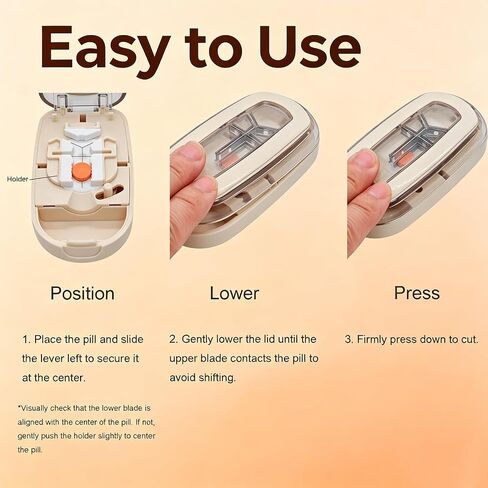 Easy to Use

Holder

Position

1. Place the pill and slide the lever left to secure it at the center.

*Visually check that the lower blade is aligned with the center of the pill. If not, gently push the holder slightly to center the pill.

Lower

2. Gently lower the lid until the upper blade contacts the pill to avoid shifting.

Press

3. Firmly press down to cut.