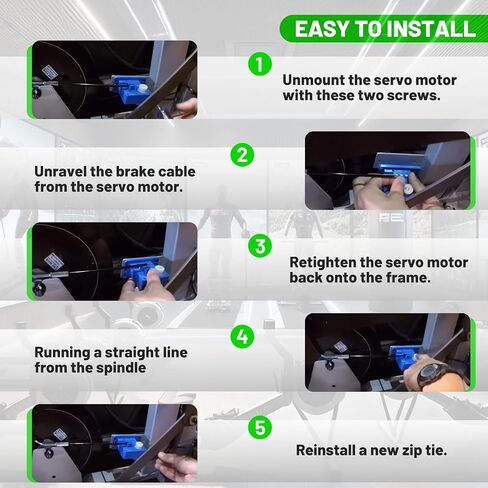 EASY TO INSTALL

1

Unmount the servo motor with these two screws.

2

Unravel the brake cable from the servo motor.

3

Retighten the servo motor back onto the frame.

4

Running a straight line from the spindle

5

Reinstall a new zip tie.