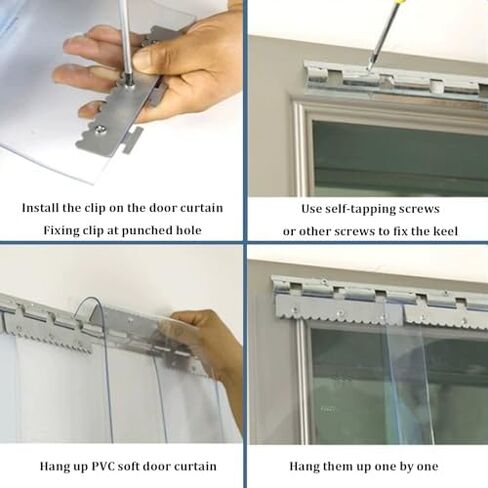 Install the clip on the door curtain
Fixing clip at punched hole

Use self-tapping screws
or other screws to fix the keel

Hang up PVC soft door curtain

Hang them up one by one