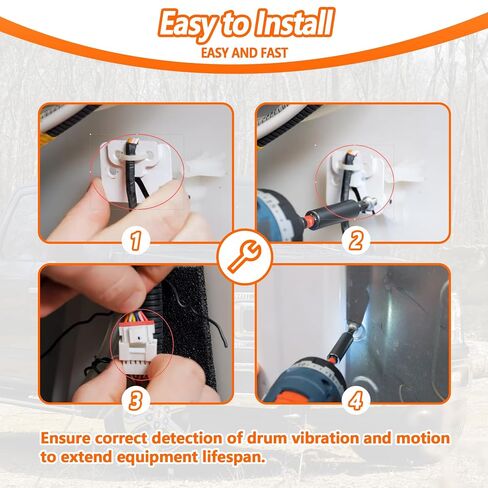 Easy to Install
EASY AND FAST

1

2

3

4

Ensure correct detection of drum vibration and motion to extend equipment lifespan.