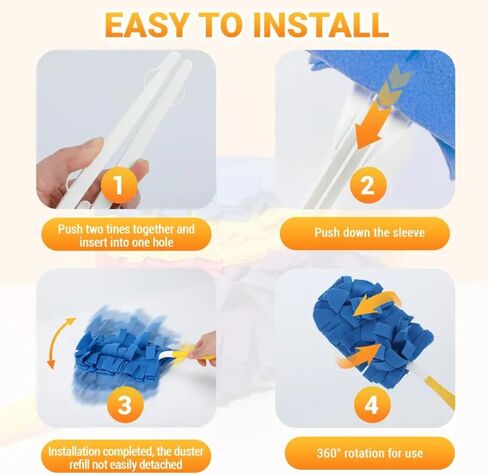 EASY TO INSTALL

1

Push two tines together and insert into one hole

2

Push down the sleeve

3

Installation completed, the duster refill not easily detached

4

360° rotation for use