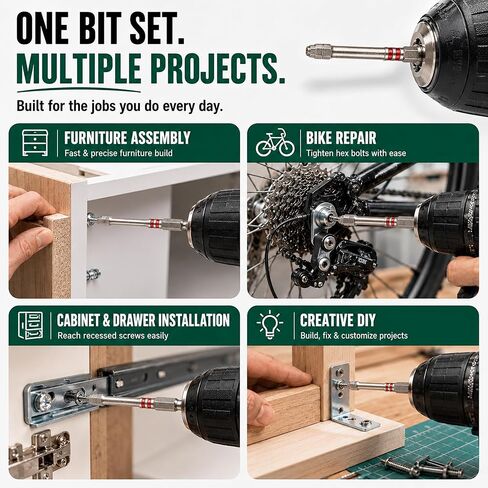 ONE BIT SET.
MULTIPLE PROJECTS.

Built for the jobs you do every day.

FURNITURE ASSEMBLY
Fast & precise furniture build

BIKE REPAIR
Tighten hex bolts with ease

CABINET & DRAWER INSTALLATION
Reach recessed screws easily

CREATIVE DIY
Build, fix & customize projects