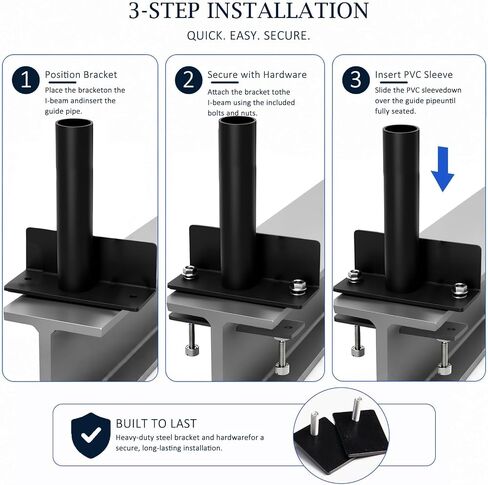 3-STEP INSTALLATION

QUICK. EASY. SECURE.

1 Position Bracket
Place the bracketon the I-beam andinsert the guide pipe.

2 Secure with Hardware
Attach the bracket tothe I-beam using the included bolts and nuts.

3 Insert PVC Sleeve
Slide the PVC sleevedown over the guide pipeuntil fully seated.

BUILT TO LAST
Heavy-duty steel bracket and hardwarefor a secure, long-lasting installation.