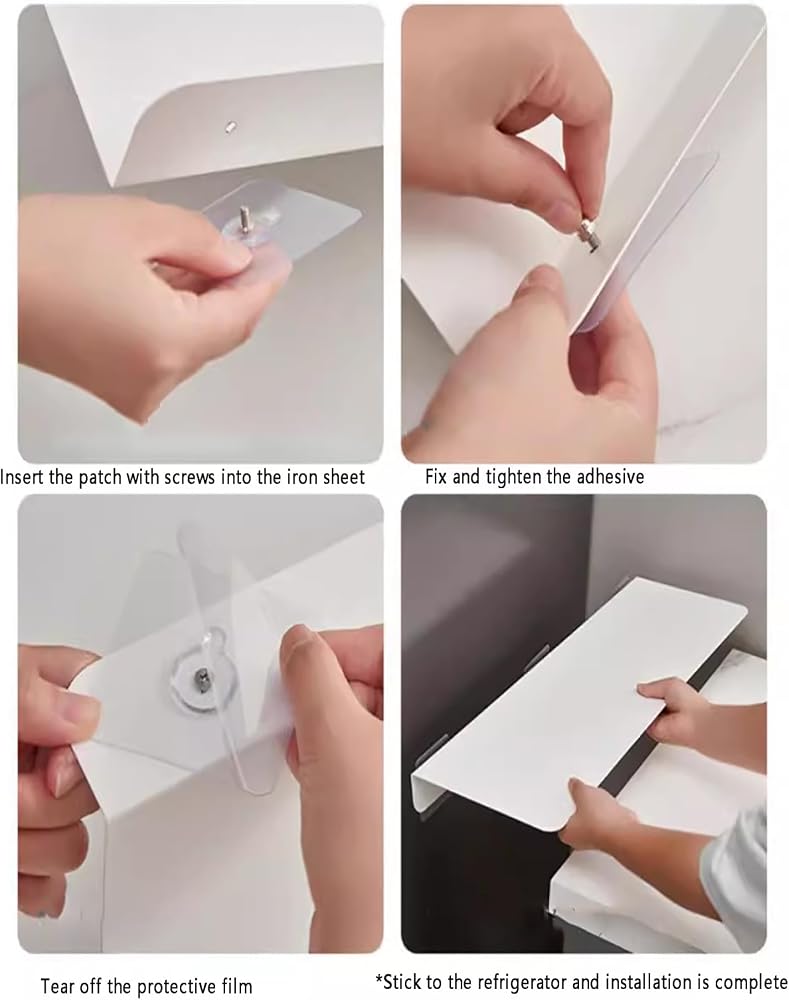 Insert the patch with screws into the iron sheet

Fix and tighten the adhesive

Tear off the protective film

*Stick to the refrigerator and installation is complete