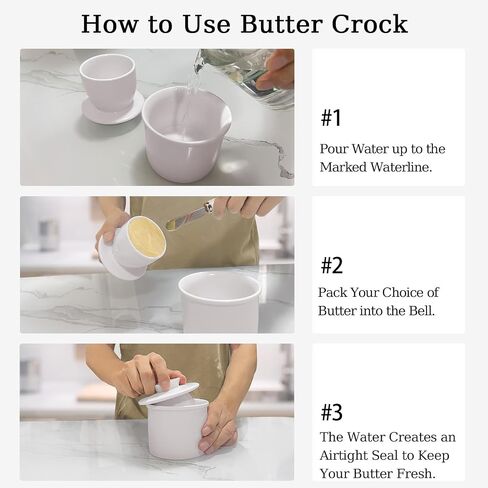 How to Use Butter Crock

#1

Pour Water up to the Marked Waterline.

#2

Pack Your Choice of Butter into the Bell.

#3

The Water Creates an Airtight Seal to Keep Your Butter Fresh.