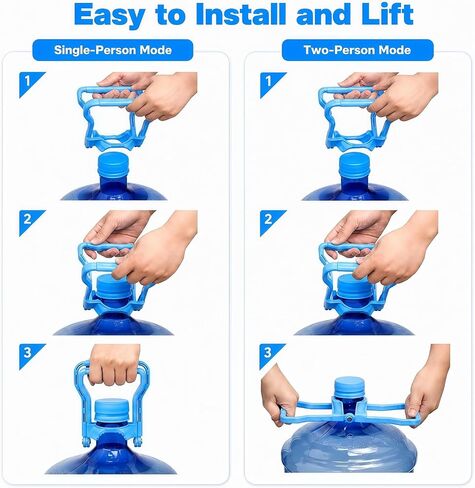 Easy to Install and Lift

Single-Person Mode

1

2

3

Two-Person Mode

1

2

3