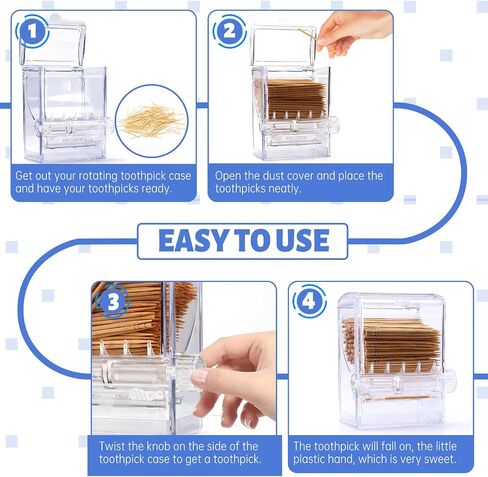 1

Get out your rotating toothpick case and have your toothpicks ready.

2

Open the dust cover and place the toothpicks neatly.

EASY TO USE

3

Twist the knob on the side of the toothpick case to get a toothpick.

4

The toothpick will fall on, the little plastic hand, which is very sweet.