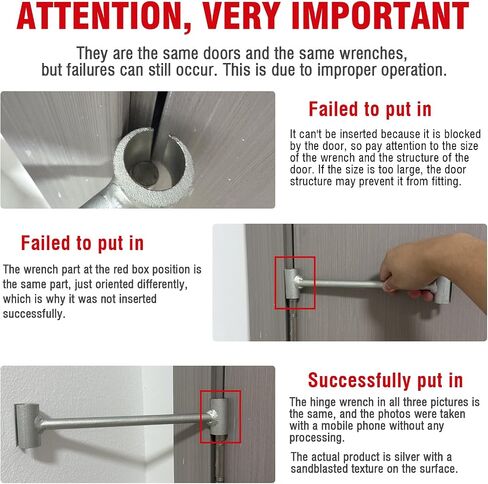 ATTENTION, VERY IMPORTANT

They are the same doors and the same wrenches, but failures can still occur. This is due to improper operation.

Failed to put in

It can't be inserted because it is blocked by the door, so pay attention to the size of the wrench and the structure of the door. If the size is too large, the door structure may prevent it from fitting.

Failed to put in

The wrench part at the red box position is the same part, just oriented differently, which is why it was not inserted successfully.

Successfully put in

The hinge wrench in all three pictures is the same, and the photos were taken with a mobile phone without any processing.

The actual product is silver with a sandblasted texture on the surface.