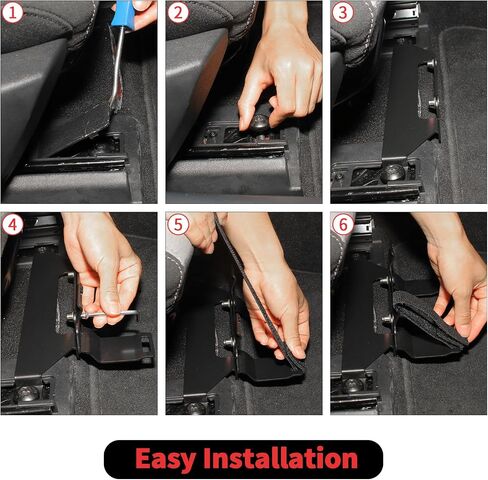 1

2

3

4

5

6

Easy Installation