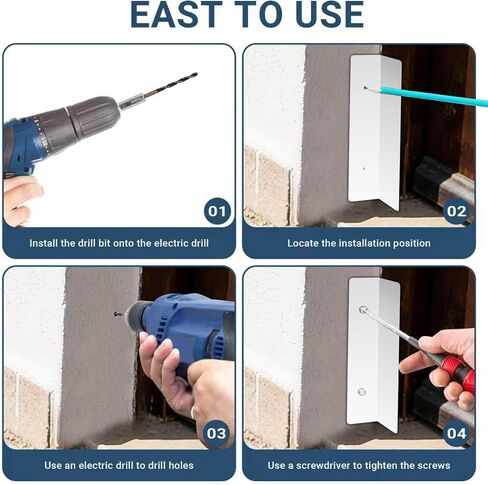 EAST TO USE

01

Install the drill bit onto the electric drill

02

Locate the installation position

03

Use an electric drill to drill holes

04

Use a screwdriver to tighten the screws