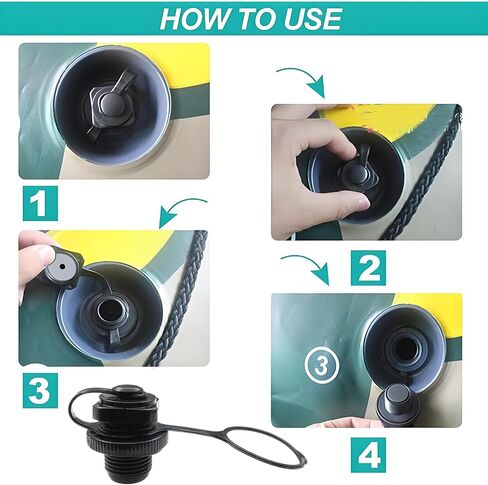 HOW TO USE

1

2

3

3

4