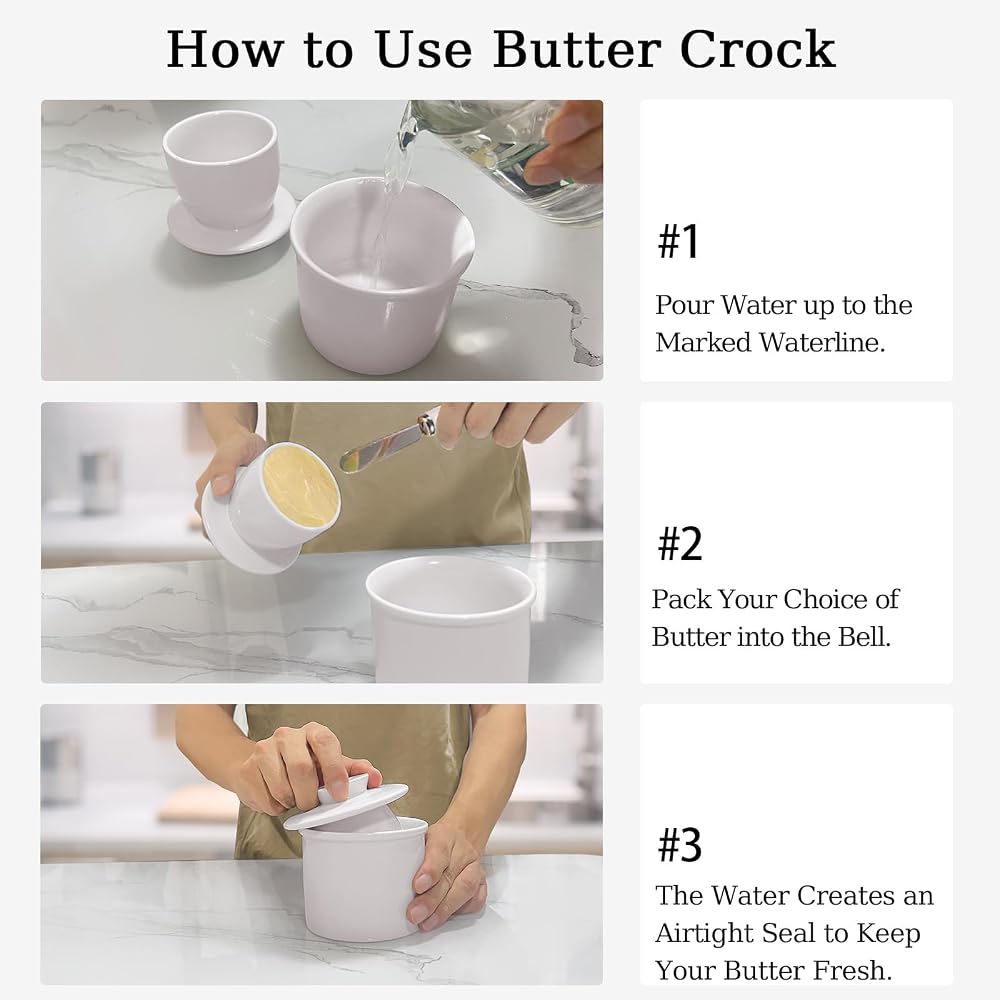 How to Use Butter Crock

#1

Pour Water up to the Marked Waterline.

#2

Pack Your Choice of Butter into the Bell.

#3

The Water Creates an Airtight Seal to Keep Your Butter Fresh.