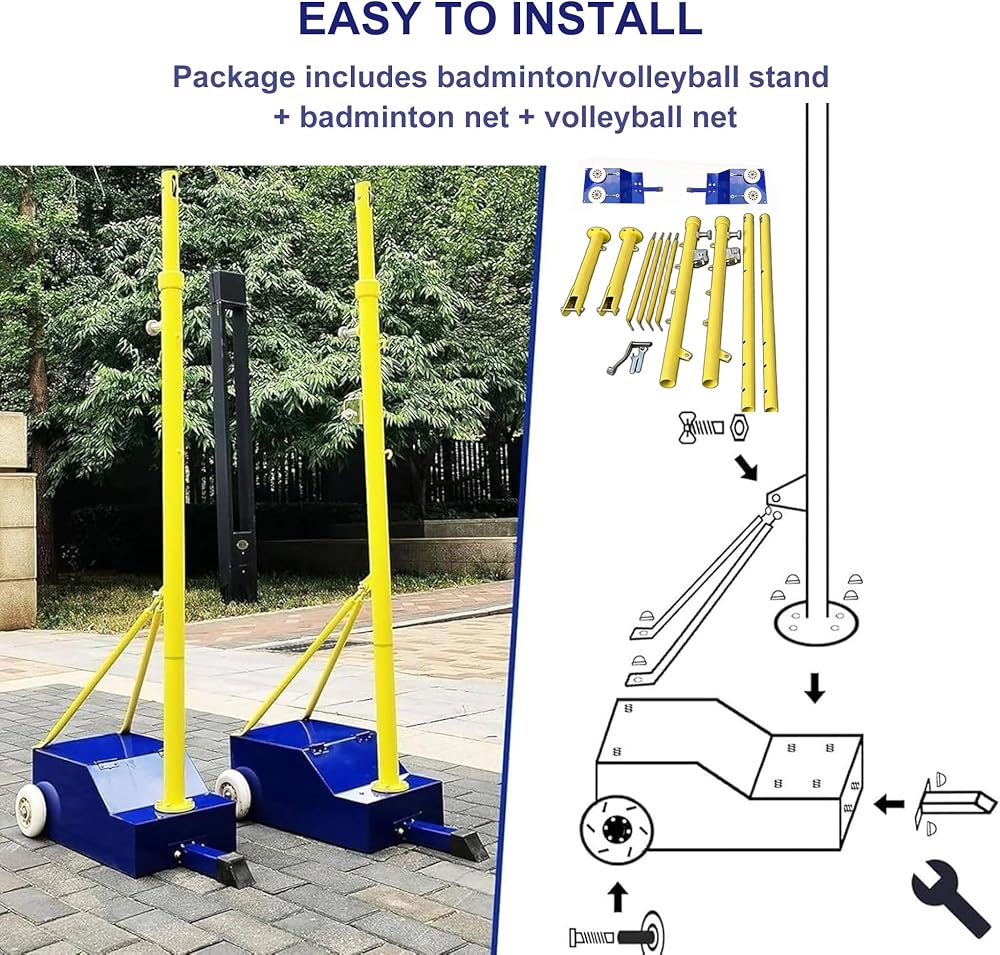 EASY TO INSTALL

Package includes badminton/volleyball stand + badminton net + volleyball net