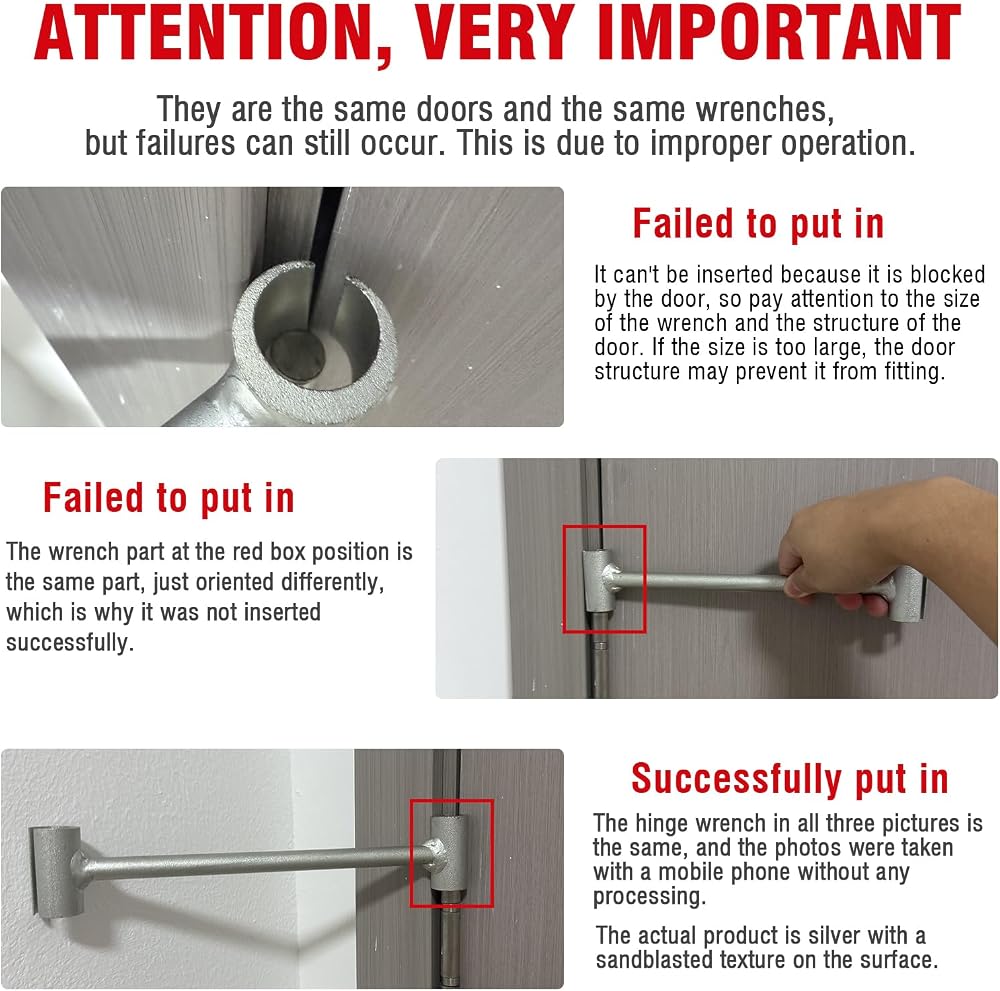 ATTENTION, VERY IMPORTANT

They are the same doors and the same wrenches, but failures can still occur. This is due to improper operation.

Failed to put in

It can't be inserted because it is blocked by the door, so pay attention to the size of the wrench and the structure of the door. If the size is too large, the door structure may prevent it from fitting.

Failed to put in

The wrench part at the red box position is the same part, just oriented differently, which is why it was not inserted successfully.

Successfully put in

The hinge wrench in all three pictures is the same, and the photos were taken with a mobile phone without any processing.

The actual product is silver with a sandblasted texture on the surface.