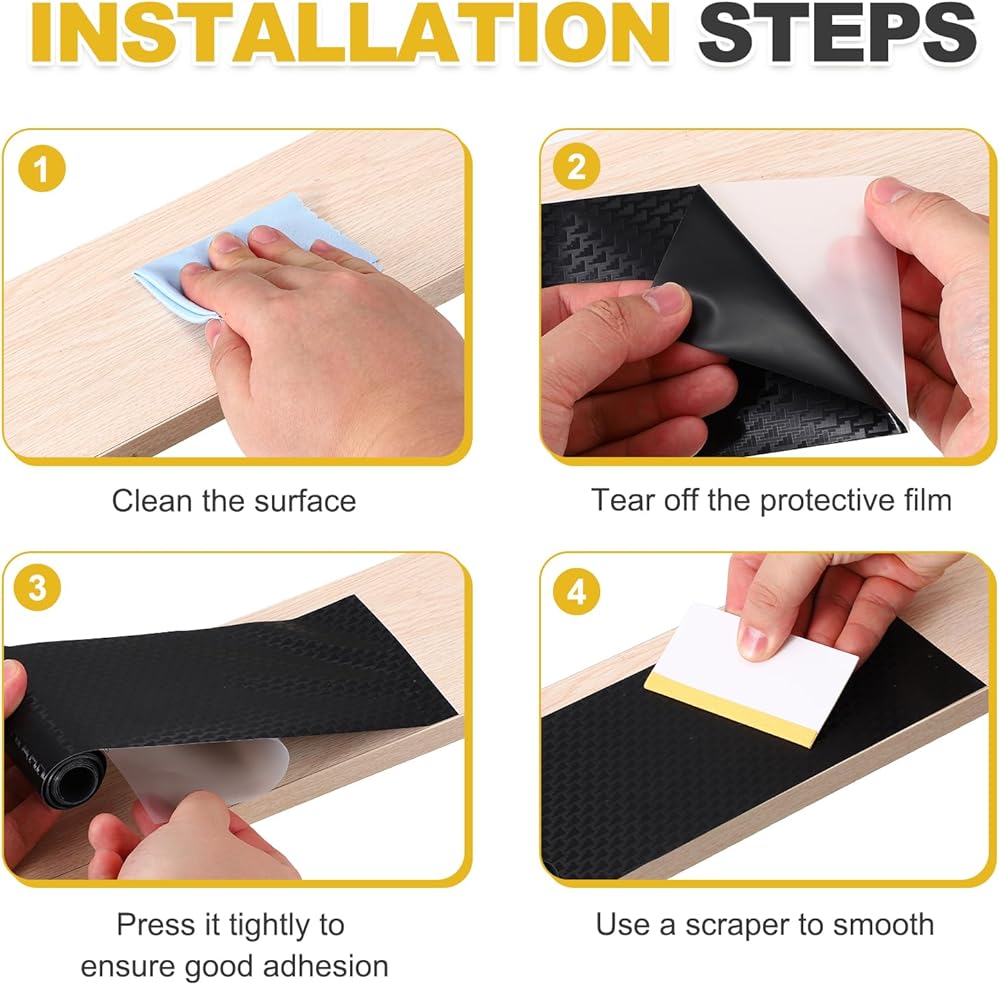 INSTALLATION STEPS

1

Clean the surface

2

Tear off the protective film

3

Press it tightly to ensure good adhesion

4

Use a scraper to smooth