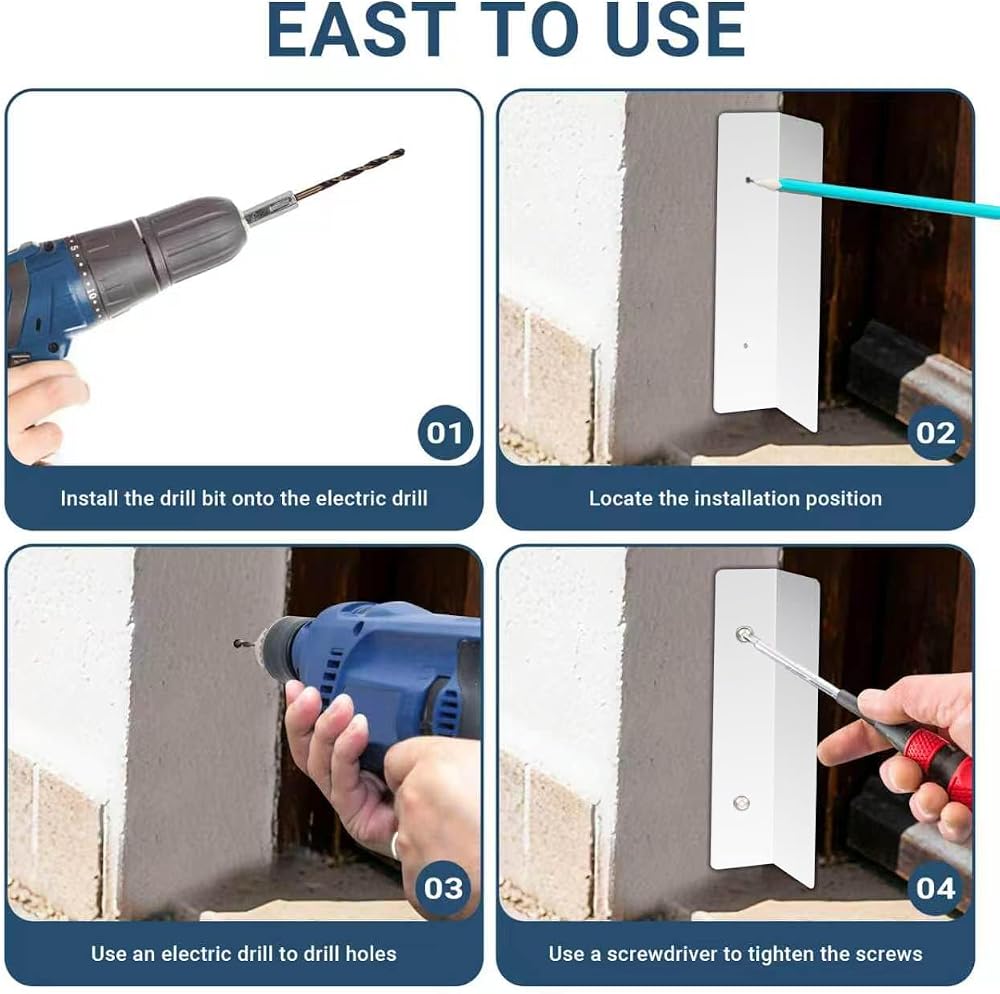 EAST TO USE

01

Install the drill bit onto the electric drill

02

Locate the installation position

03

Use an electric drill to drill holes

04

Use a screwdriver to tighten the screws