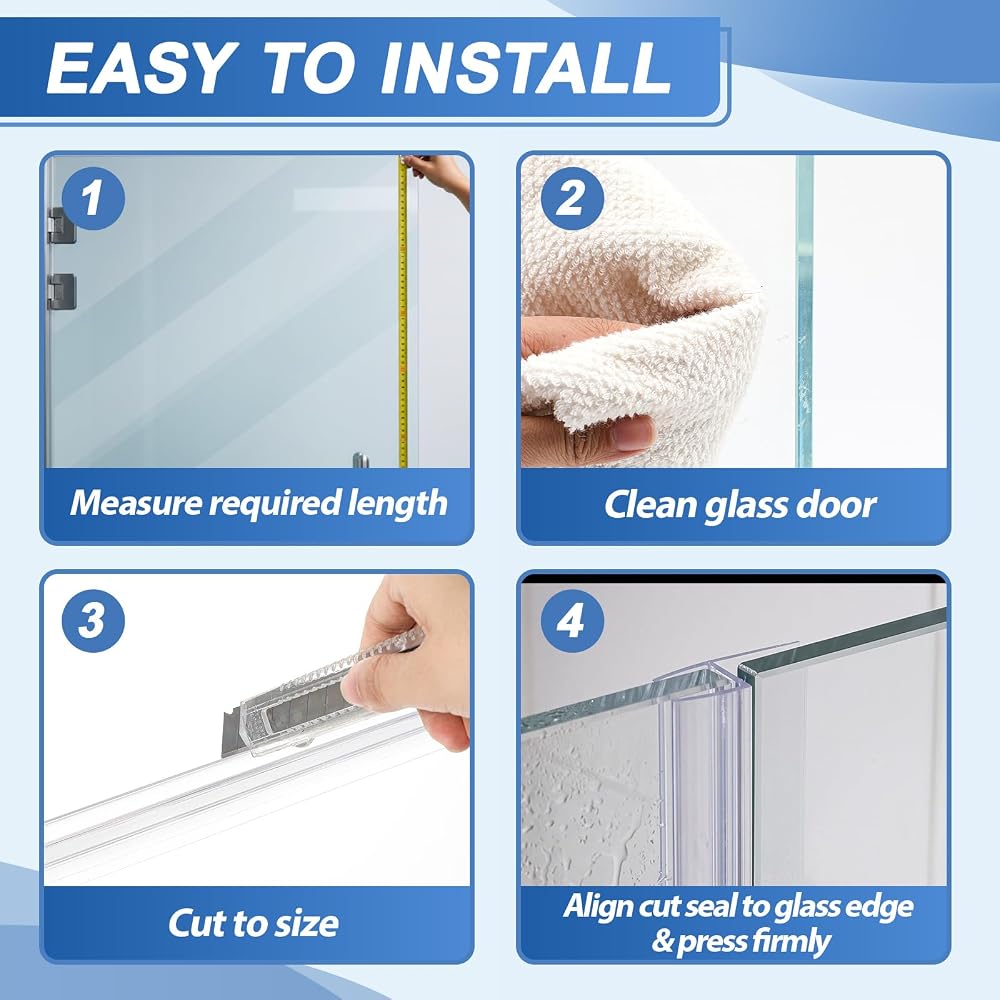 EASY TO INSTALL

1
Measure required length

2
Clean glass door

3
Cut to size

4
Align cut seal to glass edge & press firmly