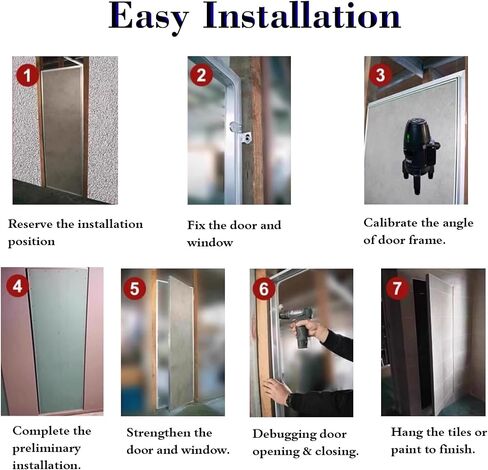 Easy Installation

1

Reserve the installation position

2

Fix the door and window

3

Calibrate the angle of door frame.

4

Complete the preliminary installation.

5

Strengthen the door and window.

6

Debugging door opening & closing.

7

Hang the tiles or paint to finish.