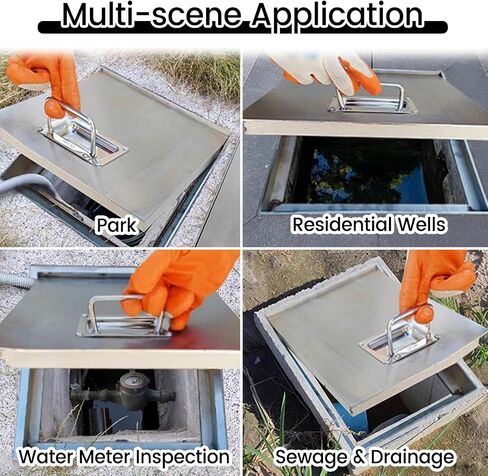 Multi-scene Application

Park

Residential Wells

Water Meter Inspection

Sewage & Drainage