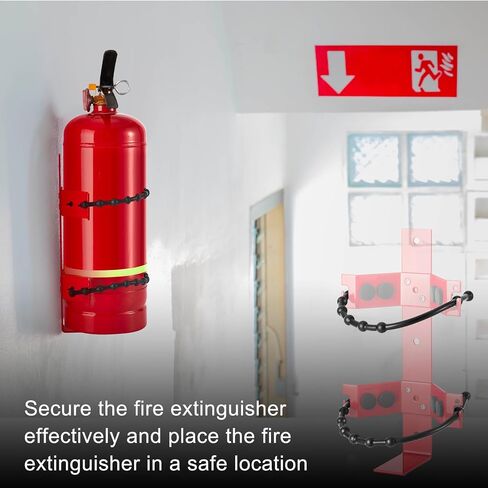 Secure the fire extinguisher effectively and place the fire extinguisher in a safe location