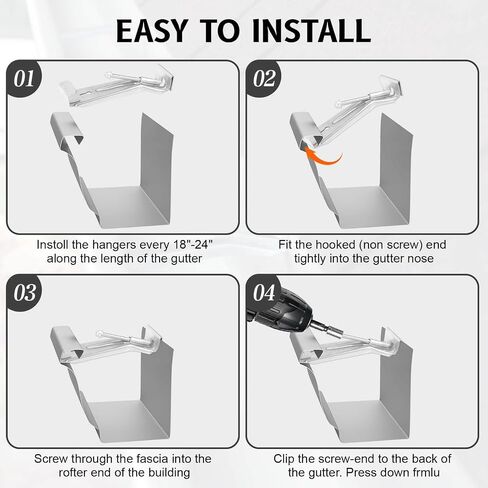 EASY TO INSTALL

01

Instoll the hangers every 18"-24" along the length of the gutter

02

Fit the hooked (non screw) end tightly into the gutter nose

03

Screw through the fascia into the rofter end of the building

04

Clip the screw-end to the back of the gutter. Press down frmlu