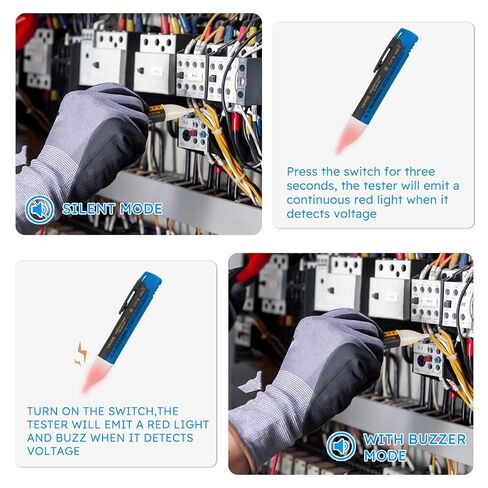 SILENT MODE

Press the switch for three seconds, the tester will emit a continuous red light when it detects voltage

TURN ON THE SWITCH,THE TESTER WILL EMIT A RED LIGHT AND BUZZ WHEN IT DETECTS VOLTAGE

WITH BUZZER MODE