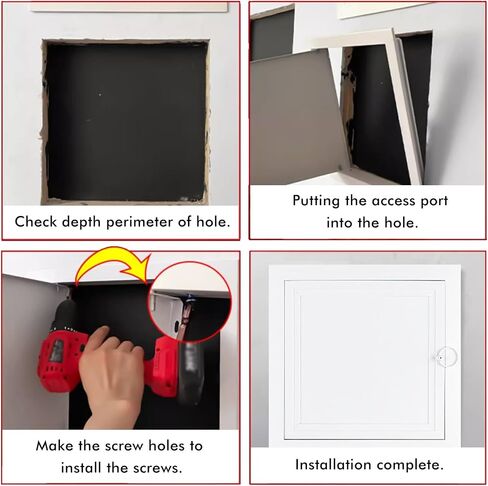 Check depth perimeter of hole.

Putting the access port into the hole.

Make the screw holes to install the screws.

Installation complete.