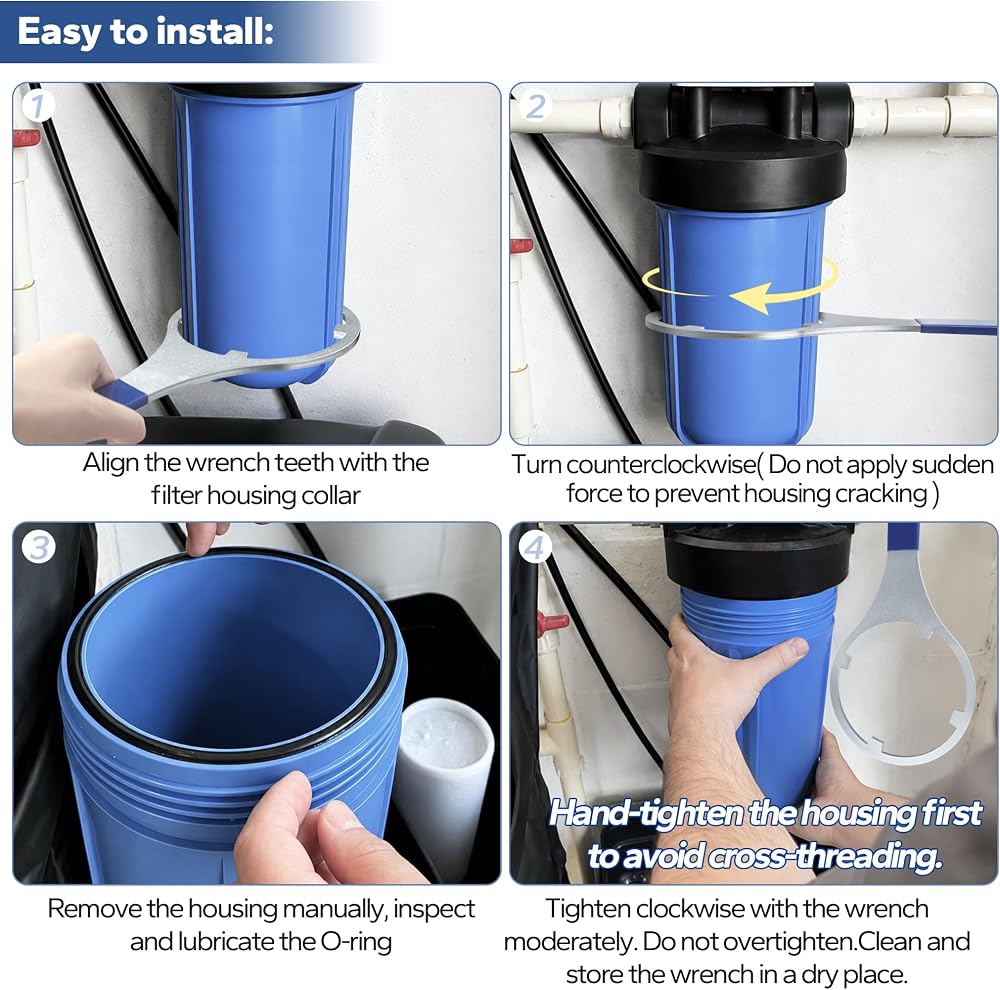 Easy to install:

1

Align the wrench teeth with the filter housing collar

2

Turn counterclockwise( Do not apply sudden force to prevent housing cracking )

3

Remove the housing manually, inspect and lubricate the O-ring

4

Hand-tighten the housing first to avoid cross-threading.

Tighten clockwise with the wrench moderately. Do not overtighten.Clean and store the wrench in a dry place.