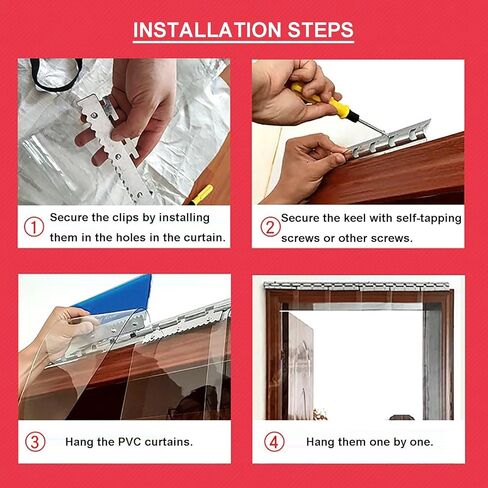 INSTALLATION STEPS

① Secure the clips by installing them in the holes in the curtain.

② Secure the keel with self-tapping screws or other screws.

③ Hang the PVC curtains.

④ Hang them one by one.